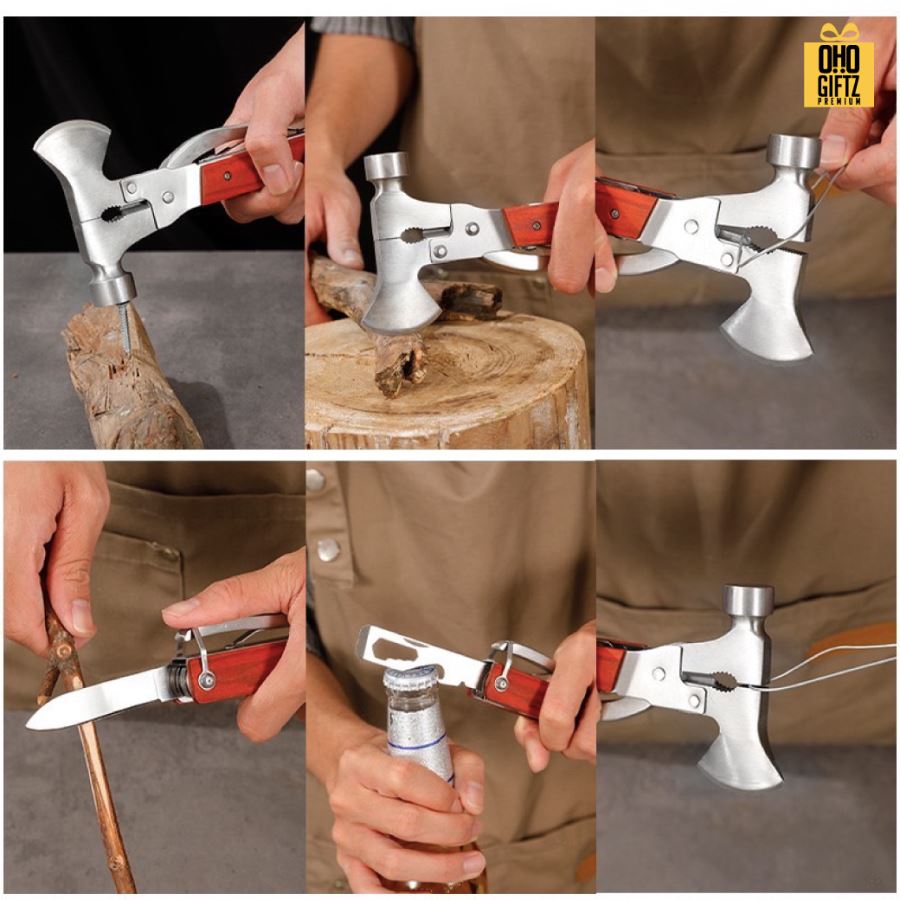 OHO
GIFTZ
PREMIUM