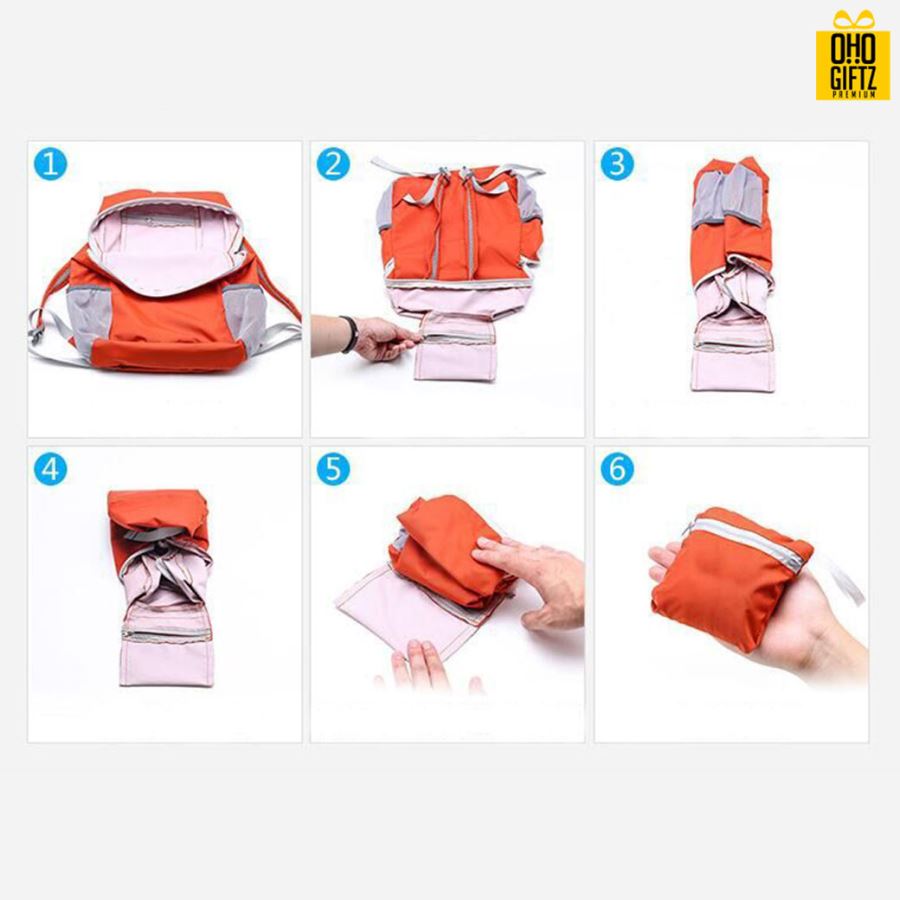 OHO GIFTZ PREMIUM

1

2

3

4

5

6