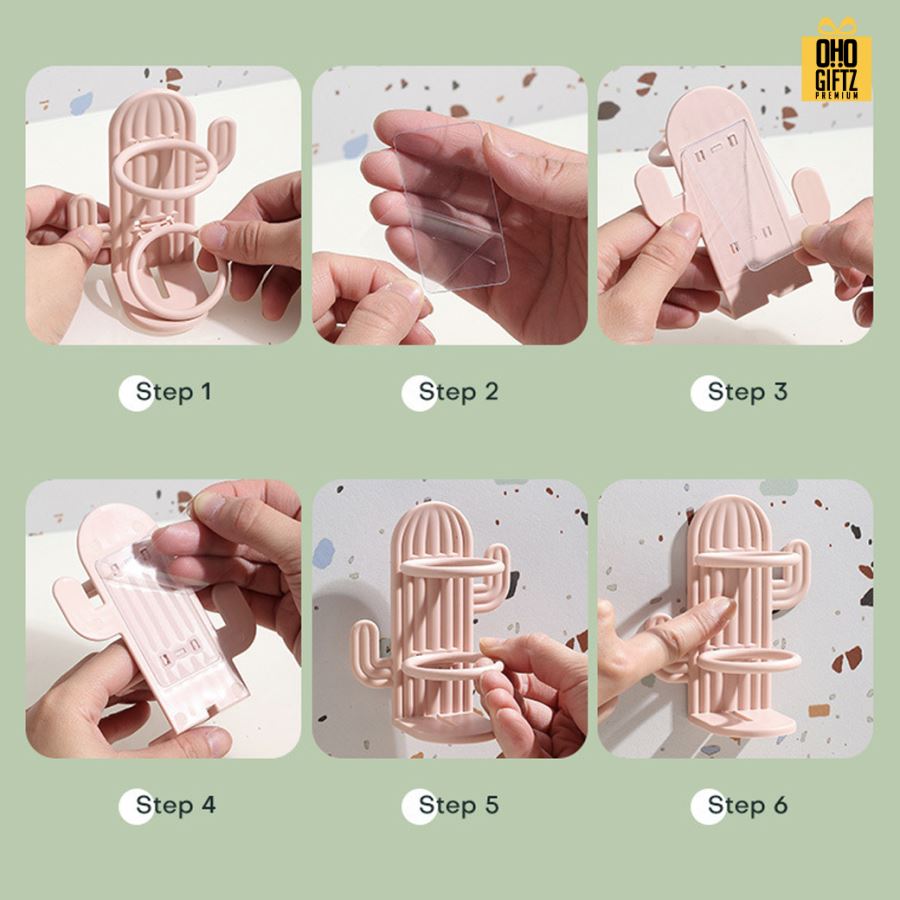 OHO GIFTZ PREMIUM

Step 1

Step 2

Step 3

Step 4

Step 5

Step 6