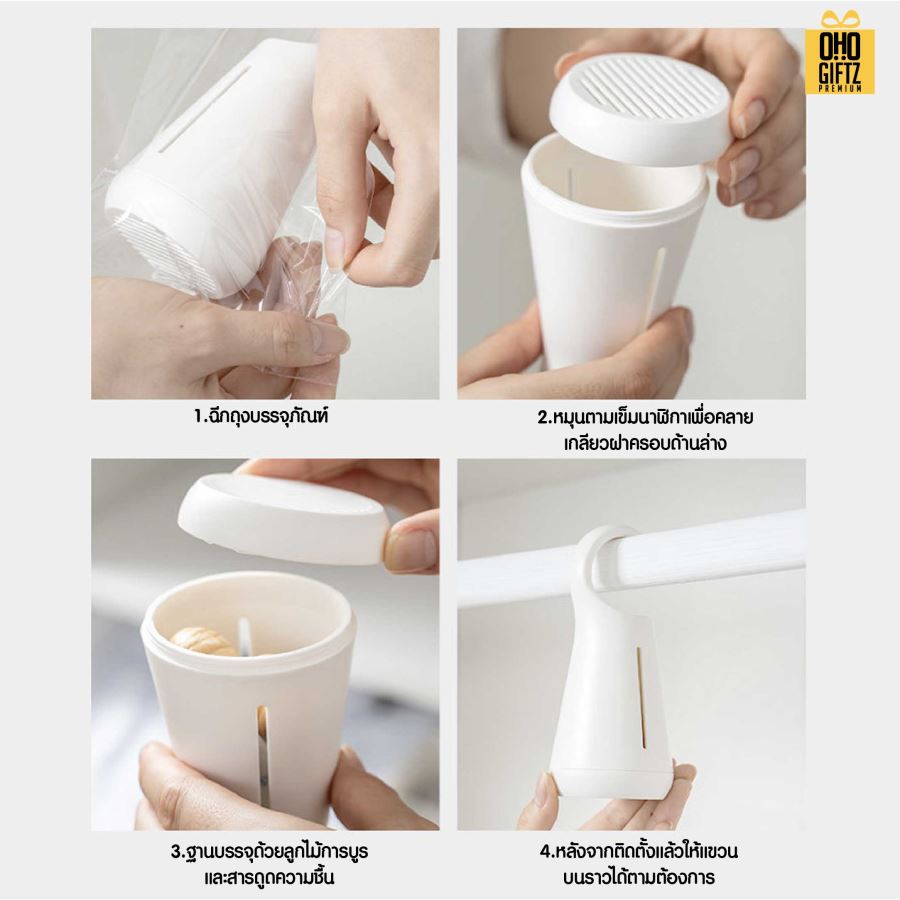 OHO GIFTZ PREMIUM

1.ฉีกถุงบรรจุภัณฑ์

2.หมุนตามเข็มนาฬิกาเพื่อคลายเกลียวฝาครอบด้านล่าง

3.ฐานบรรจุด้วยลูกไม้การบูรและสารดูดความชื้น

4.หลังจากติดตั้งแล้วให้แขวนบนราวได้ตามต้องการ