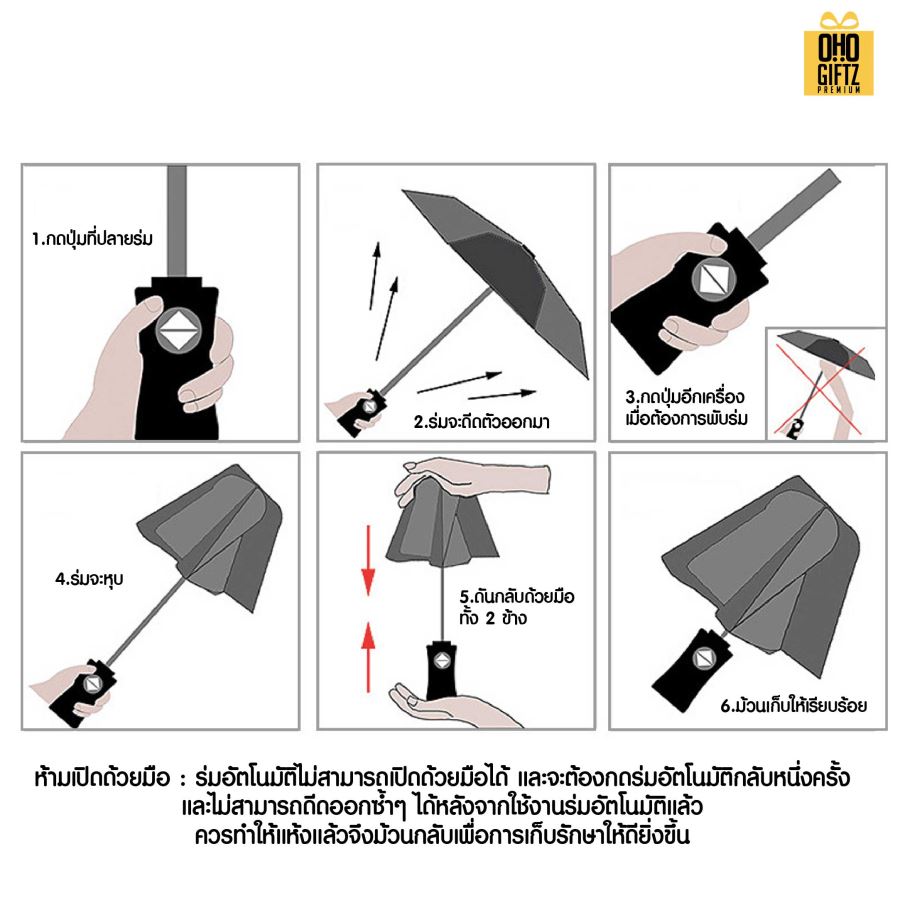 OHO GIFTZ PREMIUM

1.กดปุ่มที่ปลายร่ม

2.ร่มจะดีดตัวออกมา

3.กดปุ่มอีกเครื่อง เมื่อต้องการพับร่ม

4.ร่มจะหุบ

5.ดันกลับด้วยมือ ทั้ง 2 ข้าง

6.ม้วนเก็บให้เรียบร้อย

ห้ามเปิดด้วยมือ : ร่มอัตโนมัติไม่สามารถเปิดด้วยมือได้ และจะต้องกดร่มอัตโนมัติกลับหนึ่งครั้ง และไม่สามารถดีดออกซ้ำๆ ได้หลังจากใช้งานร่มอัตโนมัติแล้ว ควรทำให้แห้งแล้วจึงม้วนกลับเพื่อการเก็บรักษาให้ดียิ่งขึ้น