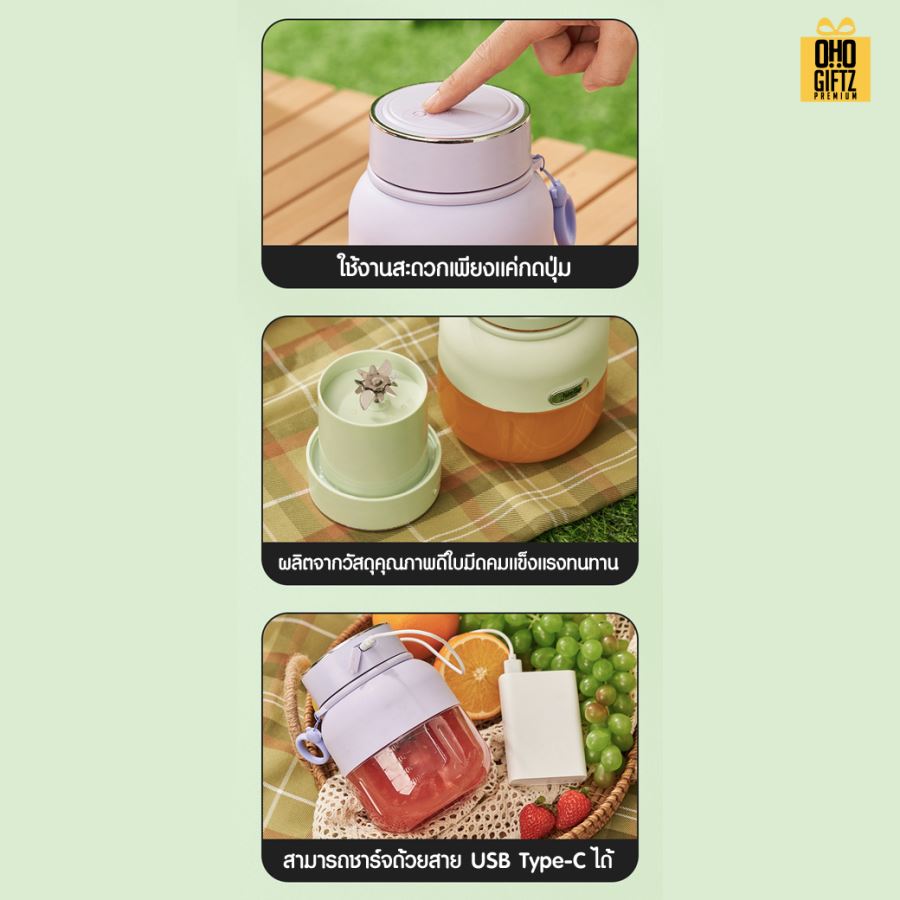 OHO GIFTZ PREMIUM

ใช้งานสะดวกเพียงแค่กดปุ่ม

ผลิตจากวัสดุคุณภาพดีใบมีดคมแข็งแรงทนทาน

สามารถชาร์จด้วยสาย USB Type-C ได้